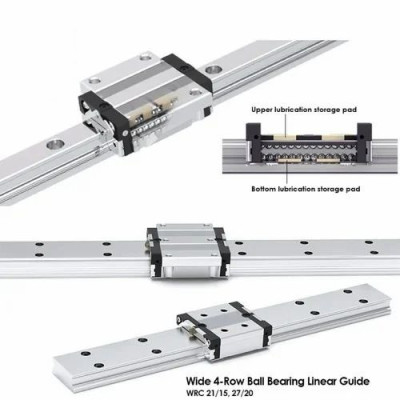 Upper lubrication storage pad

Bottom lubrication storage pad

Wide 4-Row Ball Bearing Linear Guide
WRC 21/15, 27/20